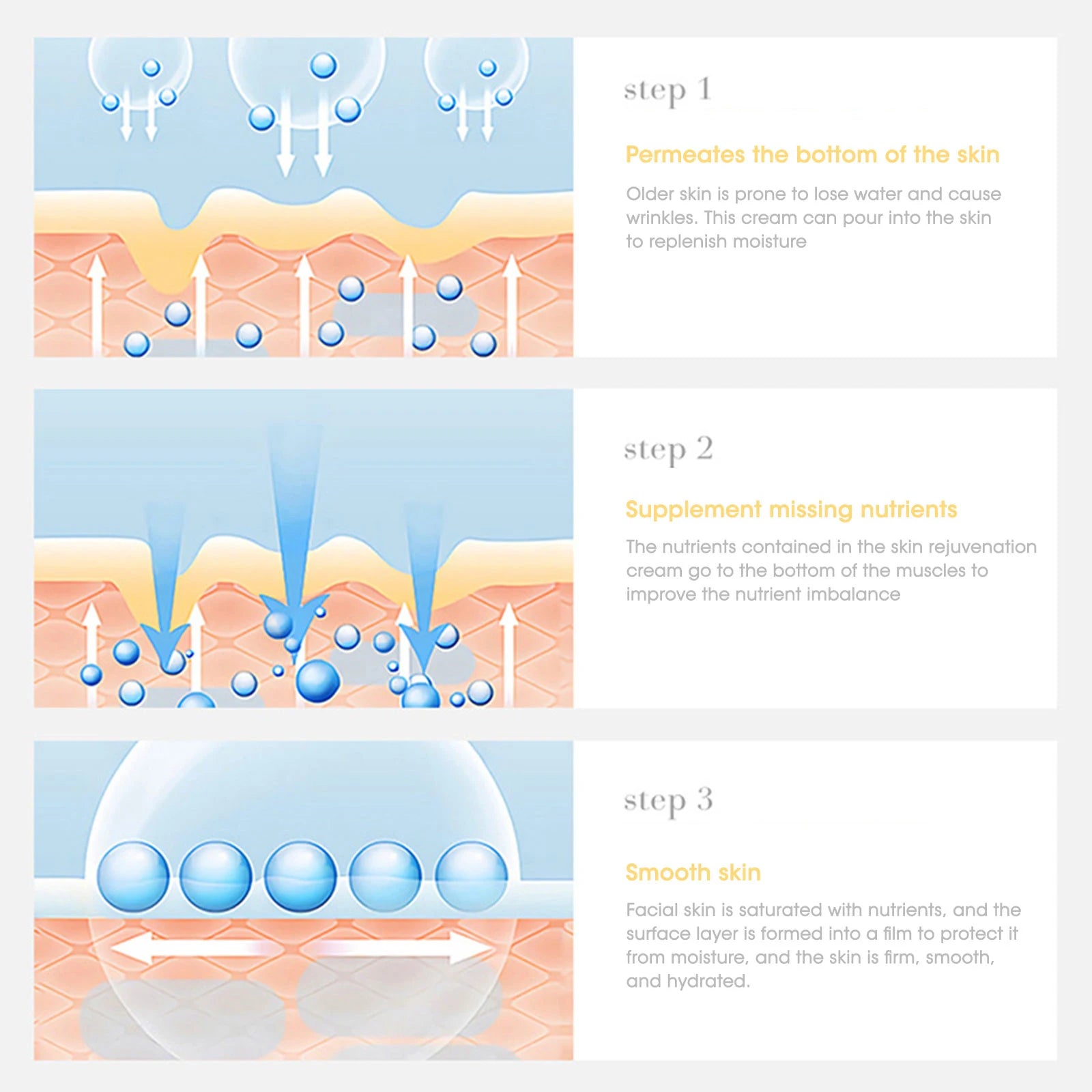 step 1

Permeates the bottom of the skin

Older skin is prone to lose water and cause wrinkles. This cream can pour into the skin to replenish moisture

step 2

Supplement missing nutrients

The nutrients contained in the skin rejuvenation cream go to the bottom of the muscles to improve the nutrient imbalance

step 3

Smooth skin

Facial skin is saturated with nutrients, and the surface layer is formed into a film to protect it from moisture, and the skin is firm, smooth, and hydrated.