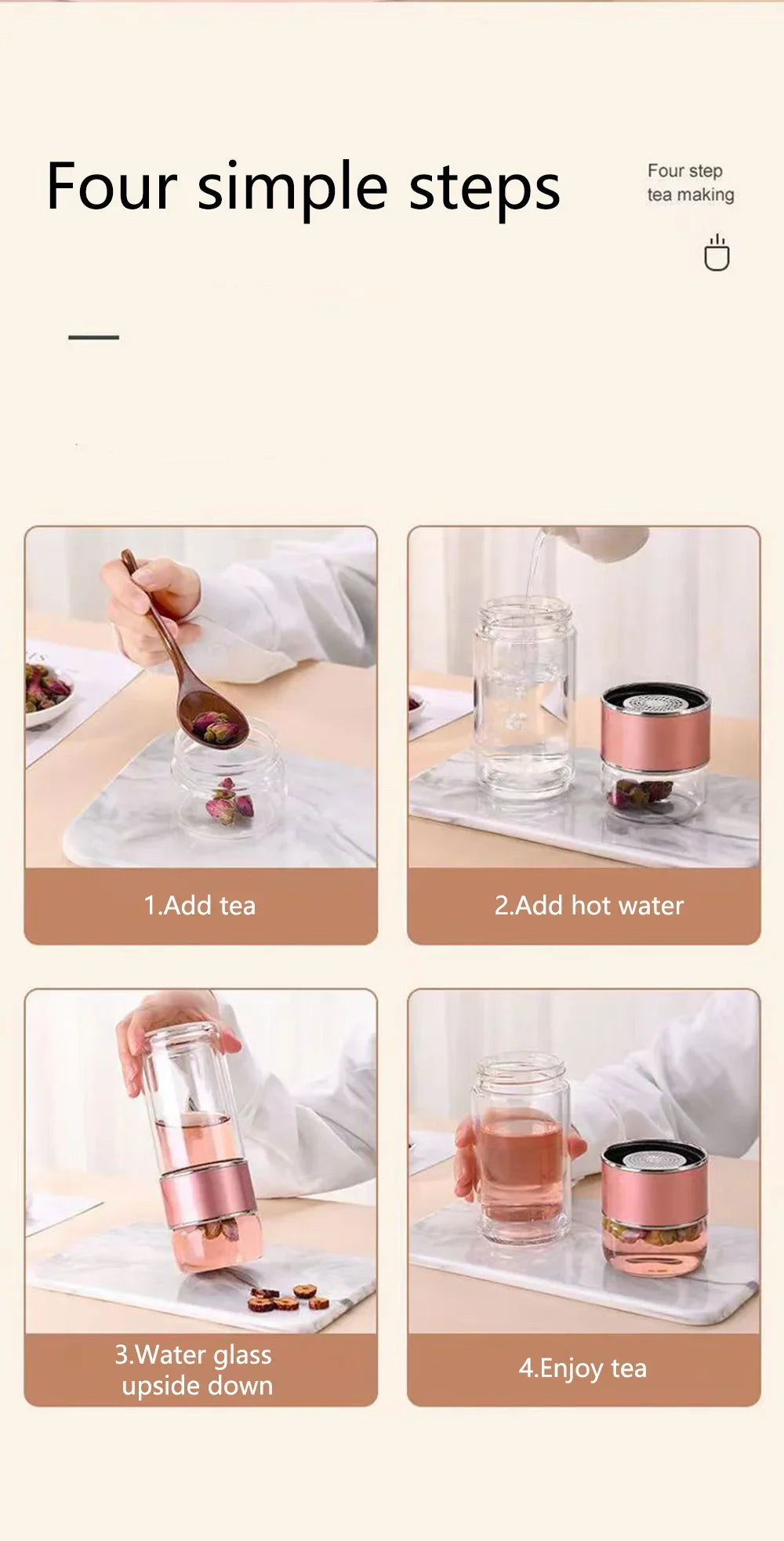 Four simple steps

Four step tea making

1.Add tea

2.Add hot water

3.Water glass upside down

4.Enjoy tea